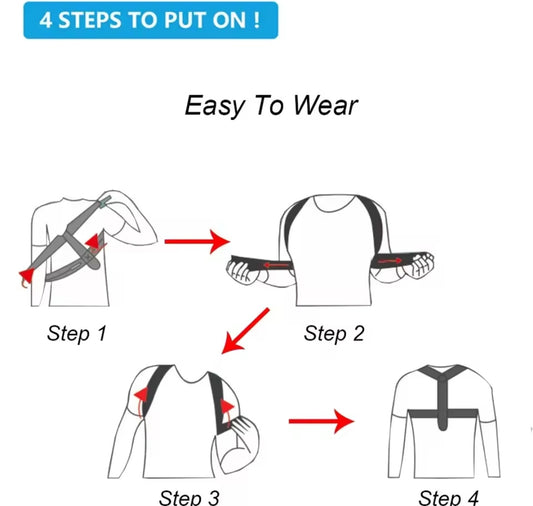 4 STEPS TO PUT ON !

Easy To Wear

Step 1

Step 2

Step 3

Step 4